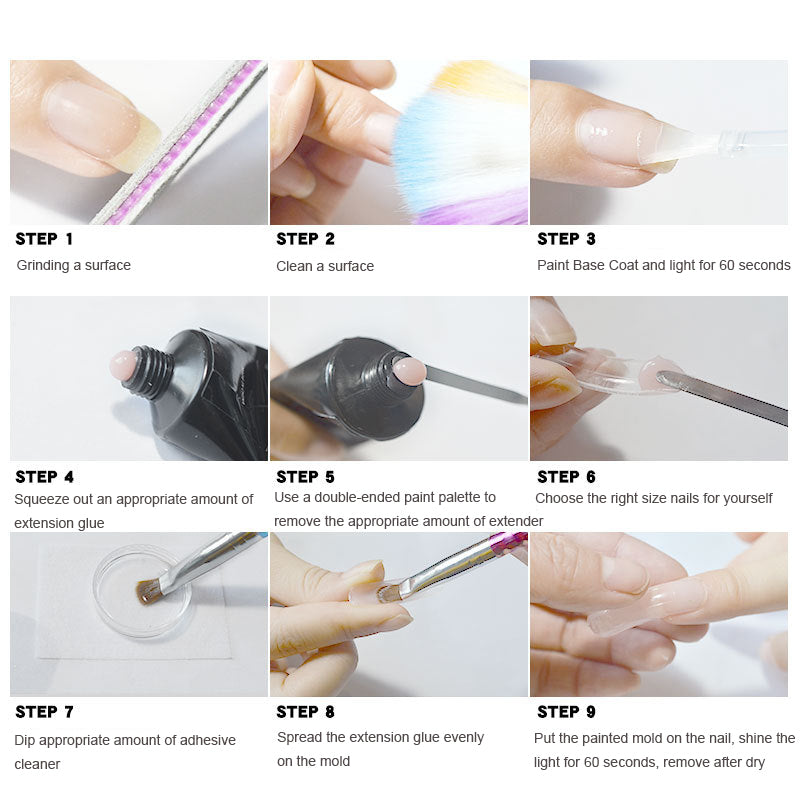 STEP 1
Grinding a surface

STEP 2
Clean a surface

STEP 3
Paint Base Coat and light for 60 seconds

STEP 4
Squeeze out an appropriate amount of extension glue

STEP 5
Use a double-ended paint palette to remove the appropriate amount of extender

STEP 6
Choose the right size nails for yourself

STEP 7
Dip appropriate amount of adhesive cleaner

STEP 8
Spread the extension glue evenly on the mold

STEP 9
Put the painted mold on the nail, shine the light for 60 seconds, remove after dry